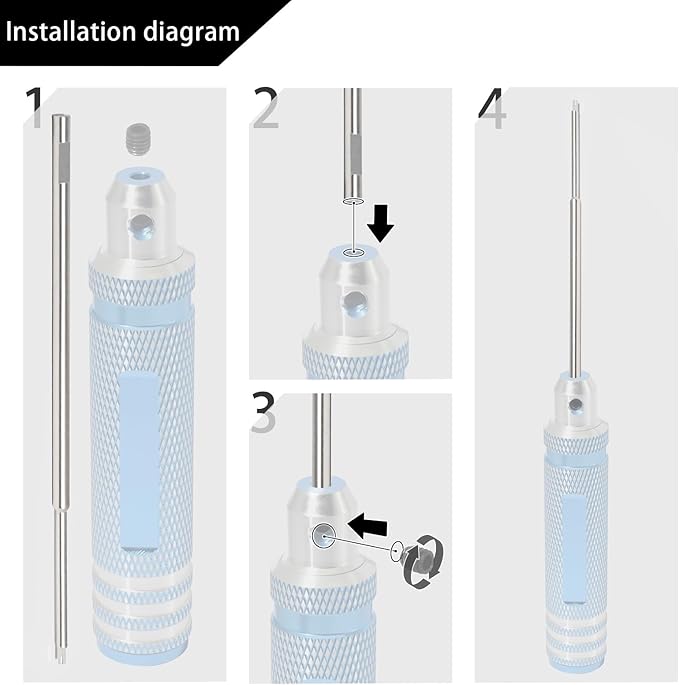 Installation diagram

1

2

3

4