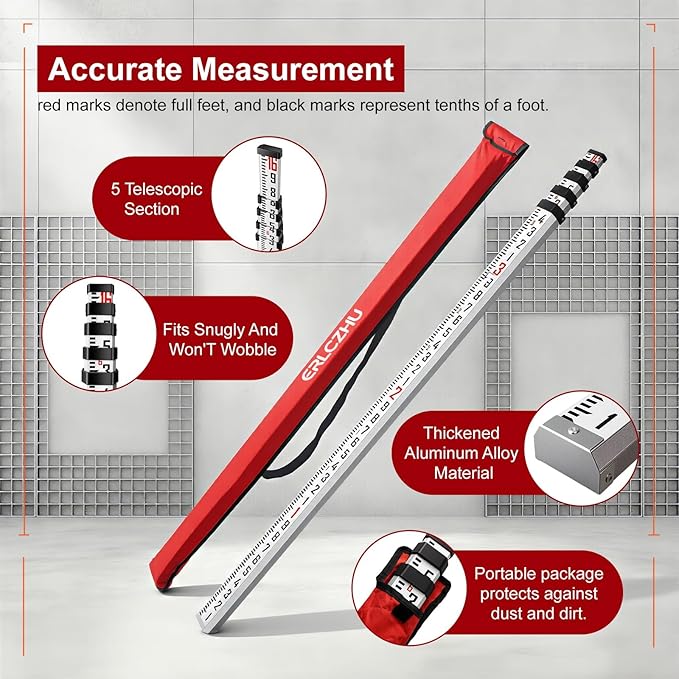 Accurate Measurement

red marks denote full feet, and black marks represent tenths of a foot.

5 Telescopic Section

Fits Snugly And Won'T Wobble

ERLCZHU

Thickened Aluminum Alloy Material

Portable package protects against dust and dirt.