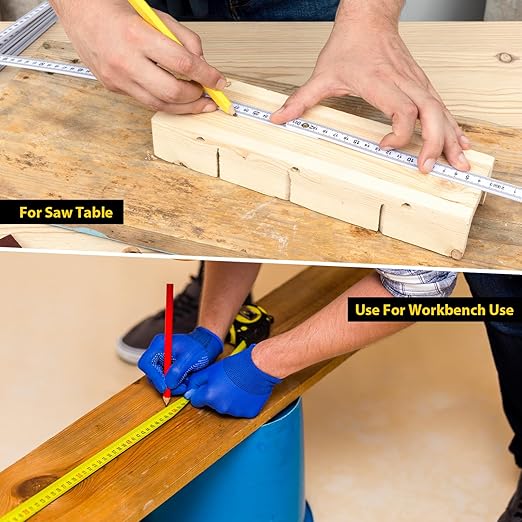 For Saw Table

Use For Workbench Use